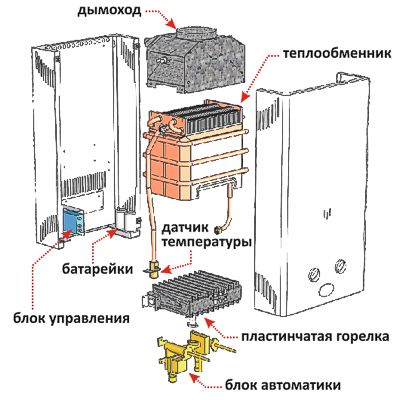 дымоход

теплообменник

датчик температуры

батарейки

блок управления

пластинчатая горелка

блок автоматики